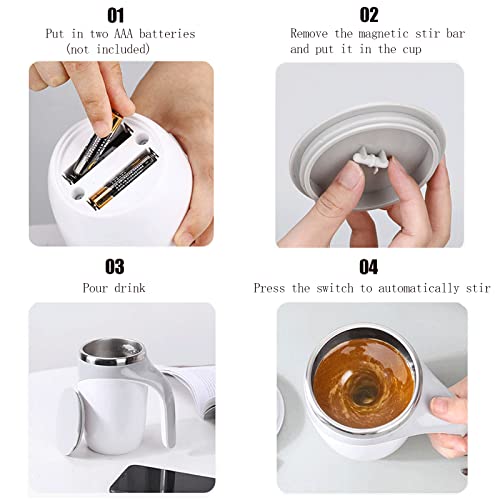 01
Put in two AAA batteries
(not included)

02
Remove the magnetic stir bar
and put it in the cup

03
Pour drink

04
Press the switch to automatically stir