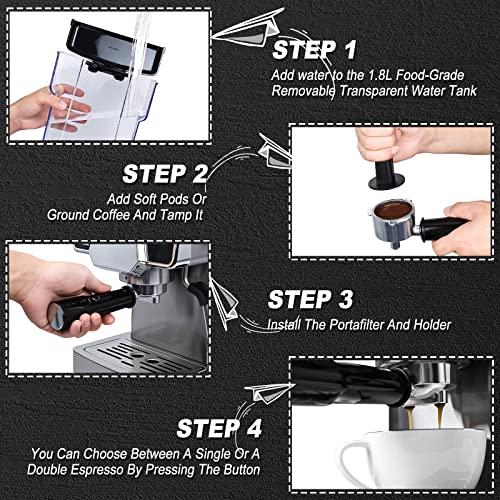 STEP 1
Add water to the 1.8L Food-Grade Removable Transparent Water Tank

STEP 2
Add Soft Pods Or Ground Coffee And Tamp It

STEP 3
Install The Portafilter And Holder

STEP 4
You Can Choose Between A Single Or A Double Espresso By Pressing The Button