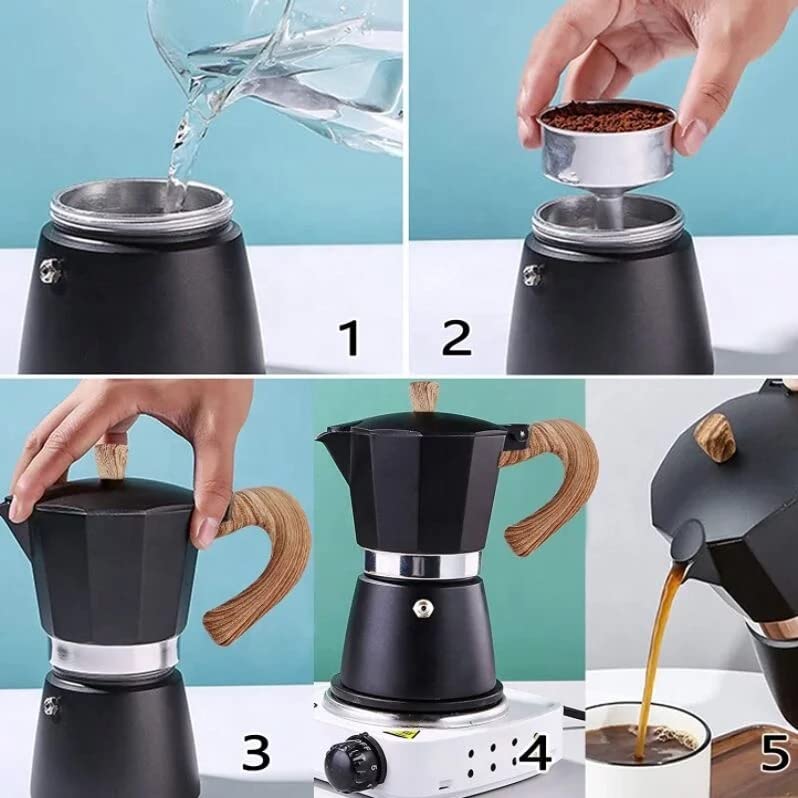 1
2
3
4
5