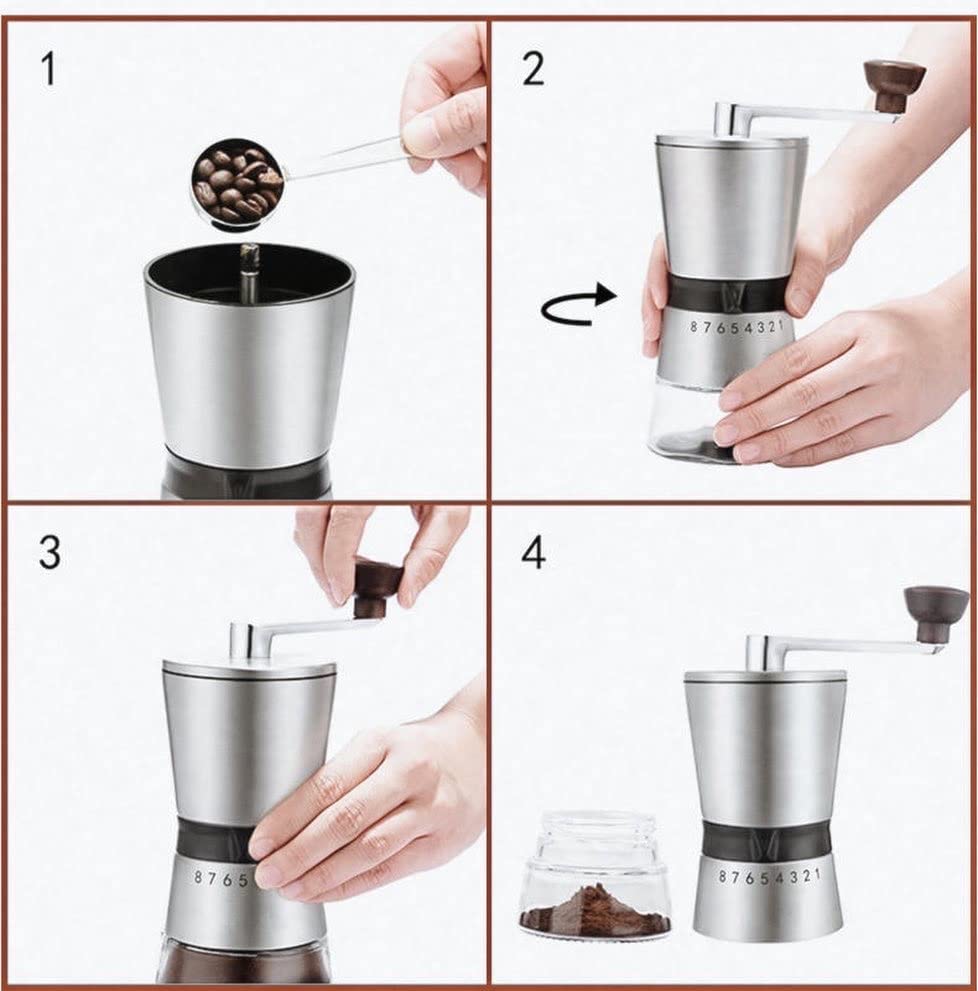 1

2

8 7 6 5 4 3 2 1

3

8 7 6 5

4

8 7 6 5 4 3 2 1